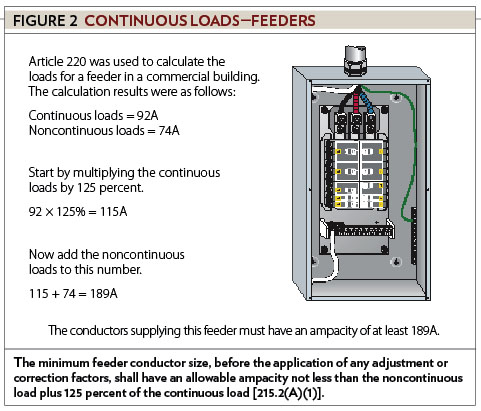 FIGURE 2 CONTINUOUS LOADS—FEEDERS

Article 220 was used to calculate the loads for a feeder in a commercial building. The calculation results were as follows:

Continuous loads = 92A
Noncontinuous loads = 74A

Start by multiplying the continuous loads by 125 percent.

$92 \times 125\% = 115A$

Now add the noncontinuous loads to this number.

$115 + 74 = 189A$

The conductors supplying this feeder must have an ampacity of at least 189A.

The minimum feeder conductor size, before the application of any adjustment or correction factors, shall have an allowable ampacity not less than the noncontinuous load plus 125 percent of the continuous load [215.2(A)(1)].