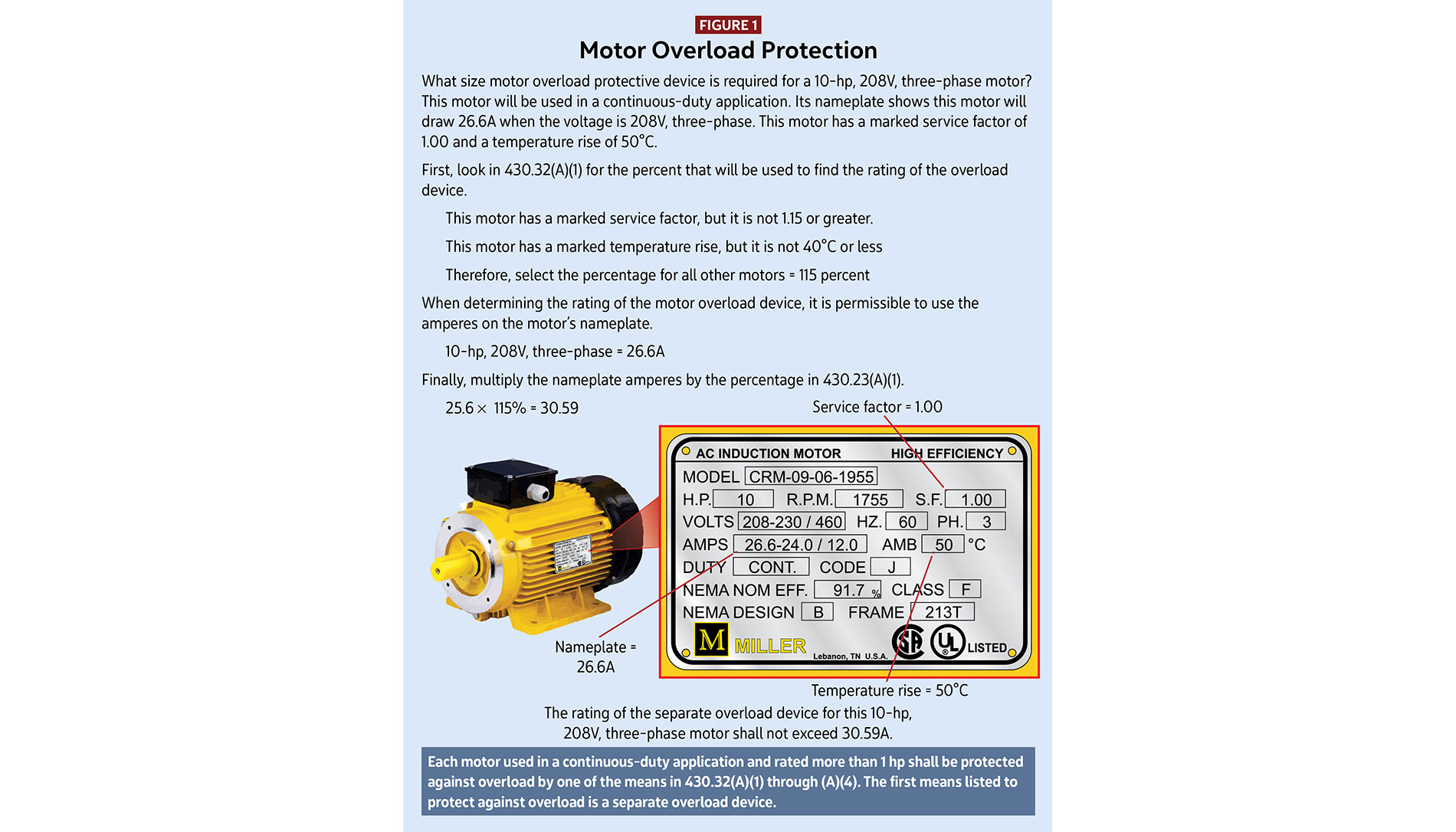 FIGURE 1
Motor Overload Protection

What size motor overload protective device is required for a 10-hp, 208V, three-phase motor? This motor will be used in a continuous-duty application. Its nameplate shows this motor will draw 26.6A when the voltage is 208V, three-phase. This motor has a marked service factor of 1.00 and a temperature rise of 50°C.

First, look in 430.32(A)(1) for the percent that will be used to find the rating of the overload device.

This motor has a marked service factor, but it is not 1.15 or greater.

This motor has a marked temperature rise, but it is not 40°C or less

Therefore, select the percentage for all other motors = 115 percent

When determining the rating of the motor overload device, it is permissible to use the amperes on the motor's nameplate.

10-hp, 208V, three-phase = 26.6A

Finally, multiply the nameplate amperes by the percentage in 430.23(A)(1).

25.6 × 115% = 30.59

Service factor = 1.00

AC INDUCTION MOTOR HIGH EFFICIENCY
MODEL CRM-09-06-1955
H.P. 10 R.P.M. 1755 S.F. 1.00
VOLTS 208-230 / 460 HZ. 60 PH. 3
AMPS 26.6-24.0 / 12.0 AMB 50 °C
DUTY CONT. CODE J
NEMA NOM EFF. 91.7 % CLASS F
NEMA DESIGN B FRAME 213T
M MILLER Lebanon, TN U.S.A. SP UL LISTED

Nameplate = 26.6A

Temperature rise = 50°C

The rating of the separate overload device for this 10-hp, 208V, three-phase motor shall not exceed 30.59A.

Each motor used in a continuous-duty application and rated more than 1 hp shall be protected against overload by one of the means in 430.32(A)(1) through (A)(4). The first means listed to protect against overload is a separate overload device.