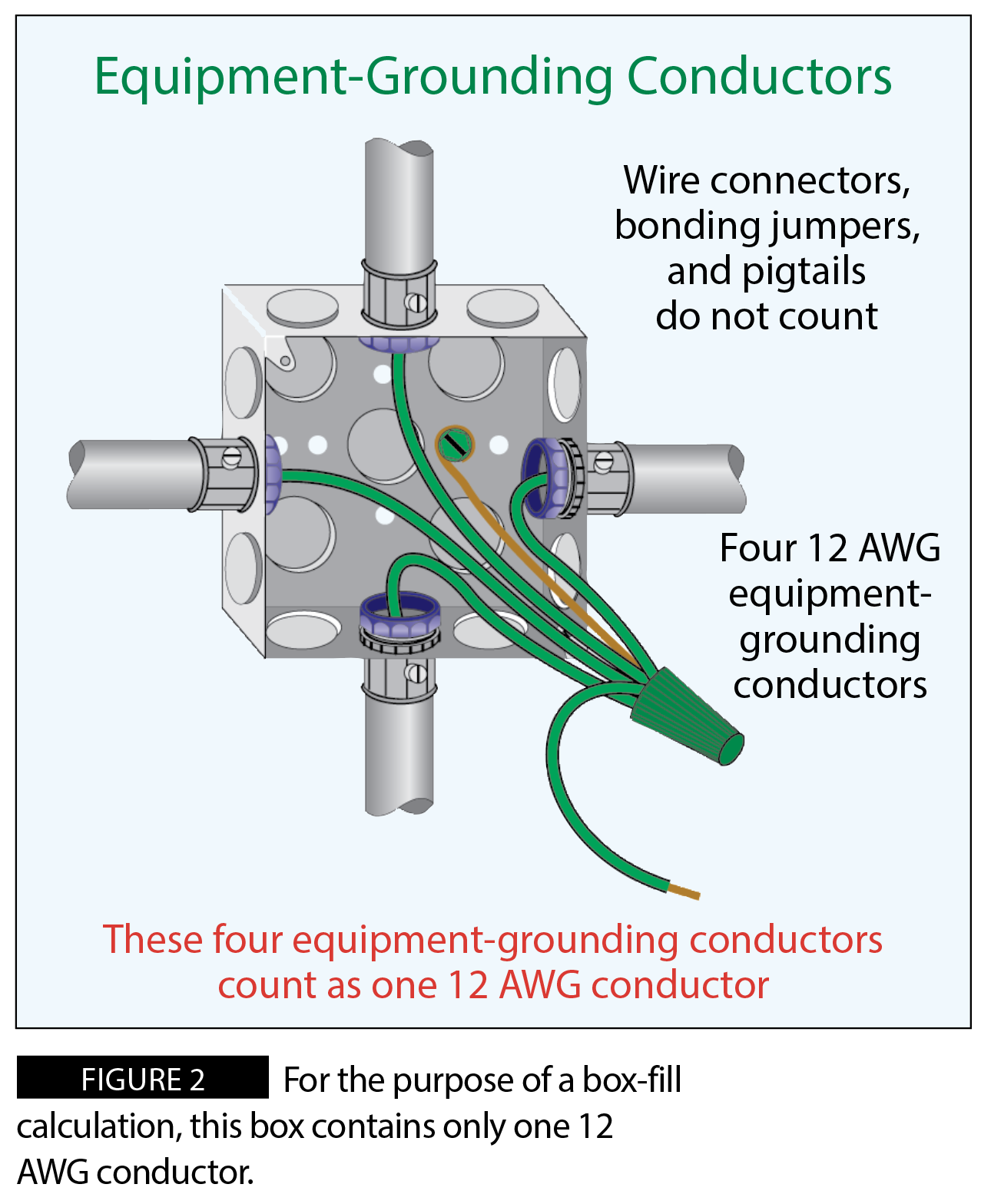 Equipment-Grounding Conductors

Wire connectors, bonding jumpers, and pigtails do not count

Four 12 AWG equipment-grounding conductors

These four equipment-grounding conductors count as one 12 AWG conductor

FIGURE 2 For the purpose of a box-fill calculation, this box contains only one 12 AWG conductor.