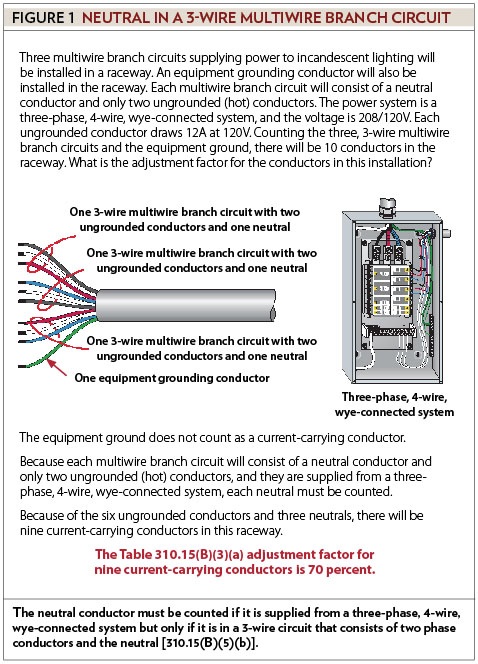 FIGURE 1 NEUTRAL IN A 3-WIRE MULTIWIRE BRANCH CIRCUIT

Three multiwire branch circuits supplying power to incandescent lighting will be installed in a raceway. An equipment grounding conductor will also be installed in the raceway. Each multiwire branch circuit will consist of a neutral conductor and only two ungrounded (hot) conductors. The power system is a three-phase, 4-wire, wye-connected system, and the voltage is 208/120V. Each ungrounded conductor draws 12A at 120V. Counting the three, 3-wire multiwire branch circuits and the equipment ground, there will be 10 conductors in the raceway. What is the adjustment factor for the conductors in this installation?

One 3-wire multiwire branch circuit with two ungrounded conductors and one neutral

One 3-wire multiwire branch circuit with two ungrounded conductors and one neutral

One 3-wire multiwire branch circuit with two ungrounded conductors and one neutral

One equipment grounding conductor

Three-phase, 4-wire, wye-connected system

The equipment ground does not count as a current-carrying conductor.

Because each multiwire branch circuit will consist of a neutral conductor and only two ungrounded (hot) conductors, and they are supplied from a three-phase, 4-wire, wye-connected system, each neutral must be counted.

Because of the six ungrounded conductors and three neutrals, there will be nine current-carrying conductors in this raceway.

The Table 310.15(B)(3)(a) adjustment factor for nine current-carrying conductors is 70 percent.

The neutral conductor must be counted if it is supplied from a three-phase, 4-wire, wye-connected system but only if it is in a 3-wire circuit that consists of two phase conductors and the neutral [310.15(B)(5)(b)].