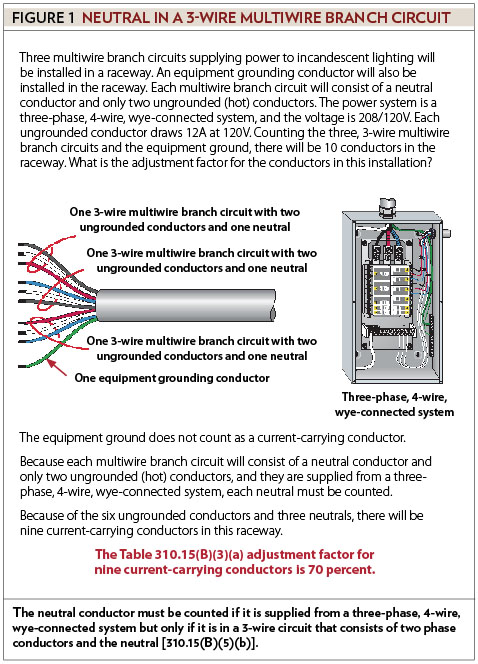 FIGURE 1 NEUTRAL IN A 3-WIRE MULTIWIRE BRANCH CIRCUIT

Three multiwire branch circuits supplying power to incandescent lighting will be installed in a raceway. An equipment grounding conductor will also be installed in the raceway. Each multiwire branch circuit will consist of a neutral conductor and only two ungrounded (hot) conductors. The power system is a three-phase, 4-wire, wye-connected system, and the voltage is 208/120V. Each ungrounded conductor draws 12A at 120V. Counting the three, 3-wire multiwire branch circuits and the equipment ground, there will be 10 conductors in the raceway. What is the adjustment factor for the conductors in this installation?

One 3-wire multiwire branch circuit with two ungrounded conductors and one neutral

One 3-wire multiwire branch circuit with two ungrounded conductors and one neutral

One 3-wire multiwire branch circuit with two ungrounded conductors and one neutral

One equipment grounding conductor

Three-phase, 4-wire, wye-connected system

The equipment ground does not count as a current-carrying conductor.

Because each multiwire branch circuit will consist of a neutral conductor and only two ungrounded (hot) conductors, and they are supplied from a three-phase, 4-wire, wye-connected system, each neutral must be counted.

Because of the six ungrounded conductors and three neutrals, there will be nine current-carrying conductors in this raceway.

The Table 310.15(B)(3)(a) adjustment factor for nine current-carrying conductors is 70 percent.

The neutral conductor must be counted if it is supplied from a three-phase, 4-wire, wye-connected system but only if it is in a 3-wire circuit that consists of two phase conductors and the neutral [310.15(B)(5)(b)].