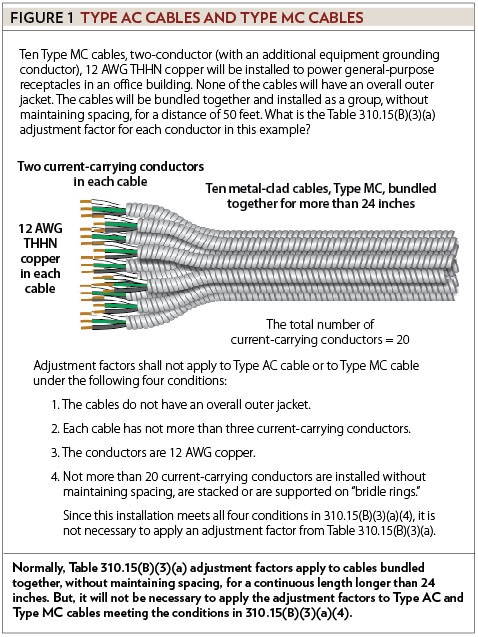 FIGURE 1 TYPE AC CABLES AND TYPE MC CABLES

Ten Type MC cables, two-conductor (with an additional equipment grounding conductor), 12 AWG THHN copper will be installed to power general-purpose receptacles in an office building. None of the cables will have an overall outer jacket. The cables will be bundled together and installed as a group, without maintaining spacing, for a distance of 50 feet. What is the Table 310.15(B)(3)(a) adjustment factor for each conductor in this example?

Two current-carrying conductors in each cable

Ten metal-clad cables, Type MC, bundled together for more than 24 inches

12 AWG THHN copper in each cable

The total number of current-carrying conductors = 20

Adjustment factors shall not apply to Type AC cable or to Type MC cable under the following four conditions:

1. The cables do not have an overall outer jacket.

2. Each cable has not more than three current-carrying conductors.

3. The conductors are 12 AWG copper.

4. Not more than 20 current-carrying conductors are installed without maintaining spacing, are stacked or are supported on "bridle rings."

Since this installation meets all four conditions in 310.15(B)(3)(a)(4), it is not necessary to apply an adjustment factor from Table 310.15(B)(3)(a).

Normally, Table 310.15(B)(3)(a) adjustment factors apply to cables bundled together, without maintaining spacing, for a continuous length longer than 24 inches. But, it will not be necessary to apply the adjustment factors to Type AC and Type MC cables meeting the conditions in 310.15(B)(3)(a)(4).