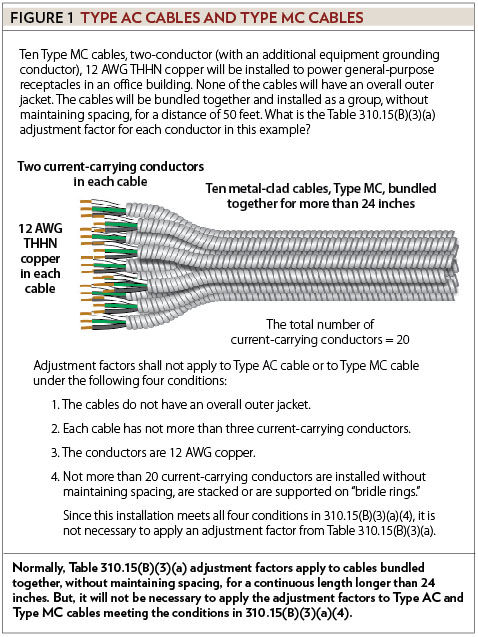 FIGURE 1 TYPE AC CABLES AND TYPE MC CABLES

Ten Type MC cables, two-conductor (with an additional equipment grounding conductor), 12 AWG THHN copper will be installed to power general-purpose receptacles in an office building. None of the cables will have an overall outer jacket. The cables will be bundled together and installed as a group, without maintaining spacing, for a distance of 50 feet. What is the Table 310.15(B)(3)(a) adjustment factor for each conductor in this example?

Two current-carrying conductors in each cable

Ten metal-clad cables, Type MC, bundled together for more than 24 inches

12 AWG THHN copper in each cable

The total number of current-carrying conductors = 20

Adjustment factors shall not apply to Type AC cable or to Type MC cable under the following four conditions:

1. The cables do not have an overall outer jacket.

2. Each cable has not more than three current-carrying conductors.

3. The conductors are 12 AWG copper.

4. Not more than 20 current-carrying conductors are installed without maintaining spacing, are stacked or are supported on "bridle rings."

Since this installation meets all four conditions in 310.15(B)(3)(a)(4), it is not necessary to apply an adjustment factor from Table 310.15(B)(3)(a).

Normally, Table 310.15(B)(3)(a) adjustment factors apply to cables bundled together, without maintaining spacing, for a continuous length longer than 24 inches. But, it will not be necessary to apply the adjustment factors to Type AC and Type MC cables meeting the conditions in 310.15(B)(3)(a)(4).