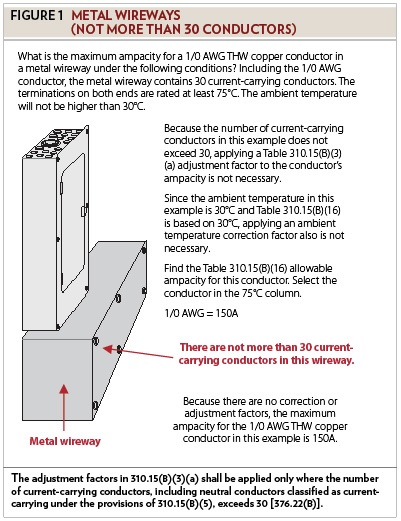 FIGURE 1 METAL WIREWAYS (NOT MORE THAN 30 CONDUCTORS)

What is the maximum ampacity for a 1/0 AWG THW copper conductor in a metal wireway under the following conditions? Including the 1/0 AWG conductor, the metal wireway contains 30 current-carrying conductors. The terminations on both ends are rated at least 75°C. The ambient temperature will not be higher than 30°C.

Because the number of current-carrying conductors in this example does not exceed 30, applying a Table 310.15(B)(3)(a) adjustment factor to the conductor's ampacity is not necessary.

Since the ambient temperature in this example is 30°C and Table 310.15(B)(16) is based on 30°C, applying an ambient temperature correction factor also is not necessary.

Find the Table 310.15(B)(16) allowable ampacity for this conductor. Select the conductor in the 75°C column.

1/0 AWG = 150A

There are not more than 30 current-carrying conductors in this wireway.

Because there are no correction or adjustment factors, the maximum ampacity for the 1/0 AWG THW copper conductor in this example is 150A.

Metal wireway

The adjustment factors in 310.15(B)(3)(a) shall be applied only where the number of current-carrying conductors, including neutral conductors classified as current-carrying under the provisions of 310.15(B)(5), exceeds 30 [376.22(B)].