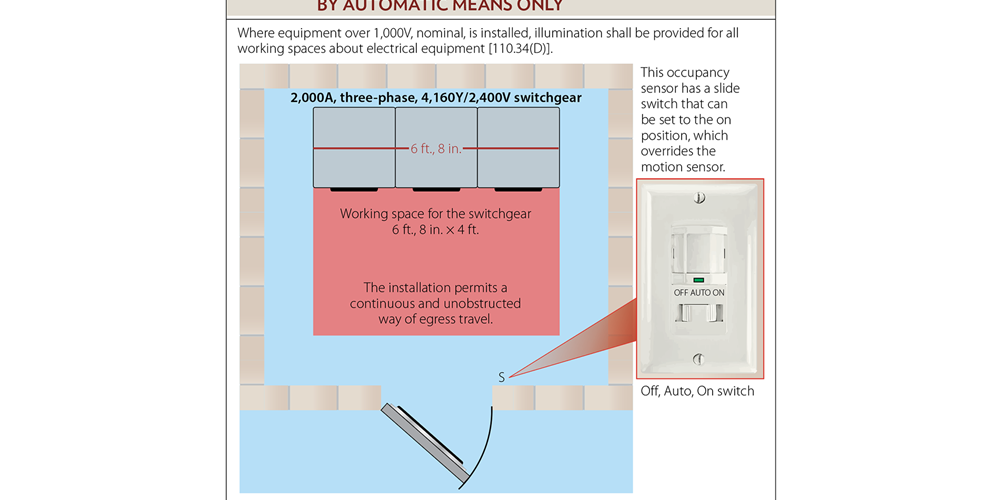 BY AUTOMATIC MEANS ONLY

Where equipment over 1,000V, nominal, is installed, illumination shall be provided for all working spaces about electrical equipment [110.34(D)].

2,000A, three-phase, 4,160Y/2,400V switchgear

6 ft., 8 in.

Working space for the switchgear 6 ft., 8 in. × 4 ft.

The installation permits a continuous and unobstructed way of egress travel.

S

This occupancy sensor has a slide switch that can be set to the on position, which overrides the motion sensor.

OFF AUTO ON

Off, Auto, On switch